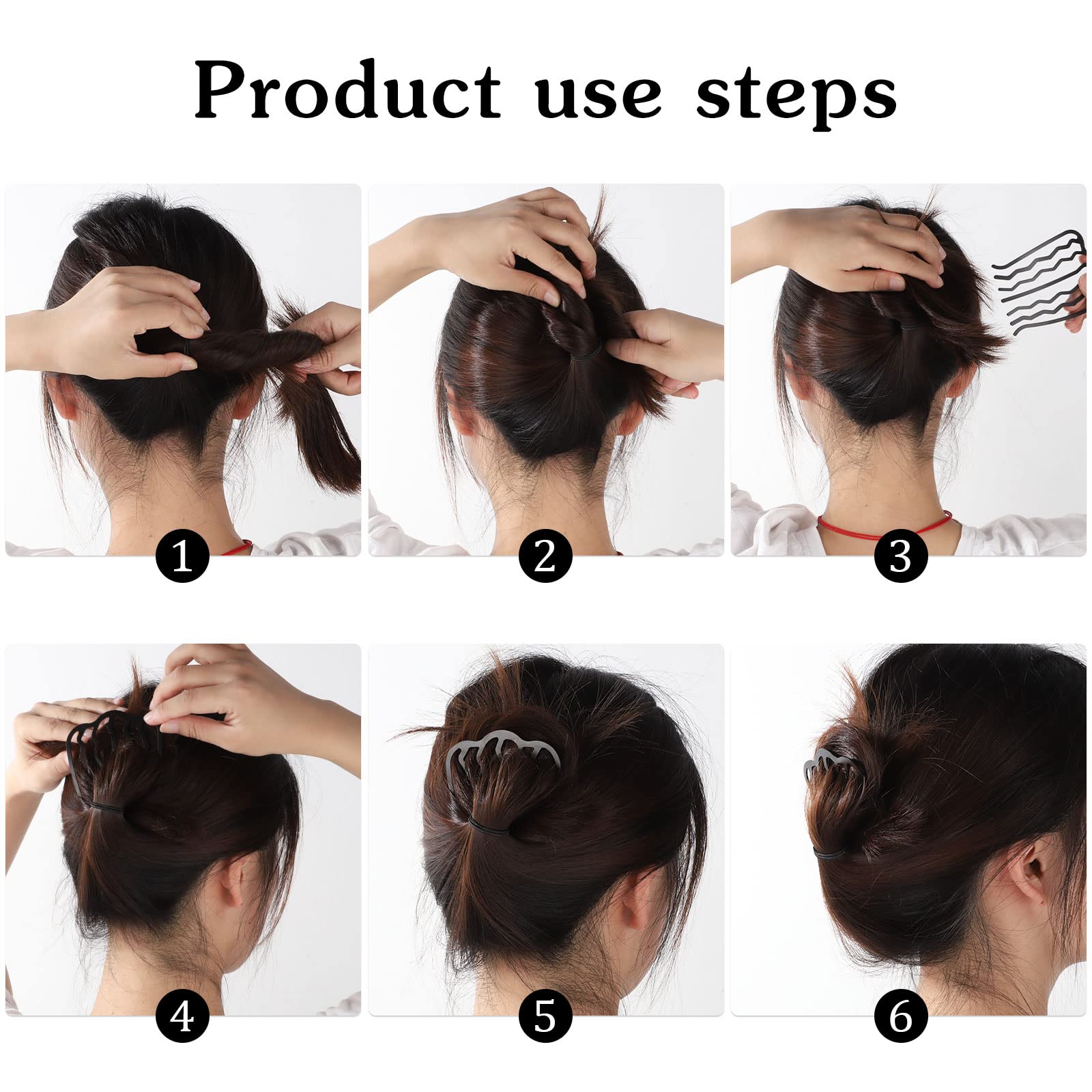 Product use steps

1

2

3

4

5

6